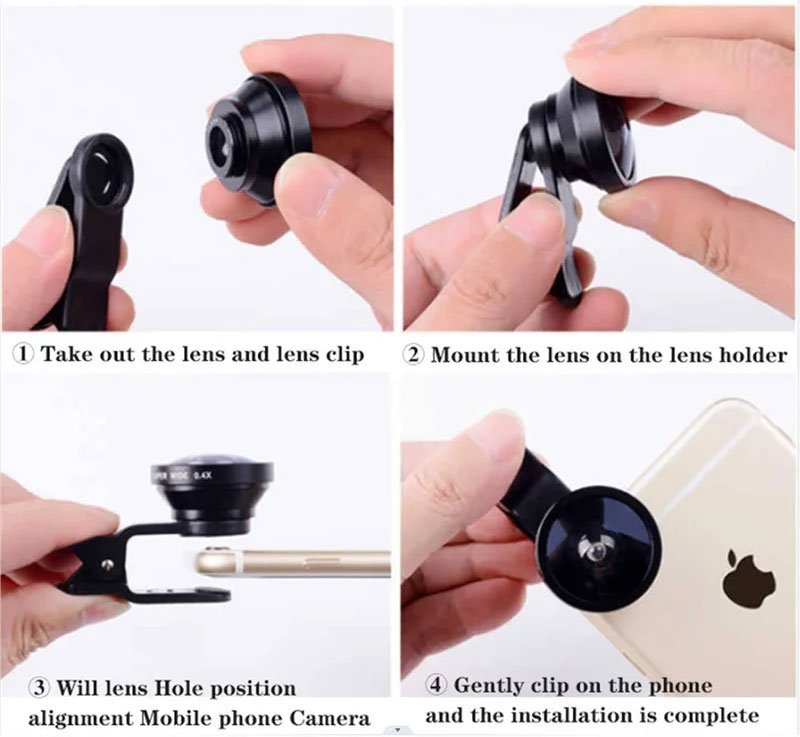 ① Take out the lens and lens clip

② Mount the lens on the lens holder

SUPER WIDE 0.4X

③ Will lens Hole position alignment Mobile phone Camera

④ Gently clip on the phone and the installation is complete